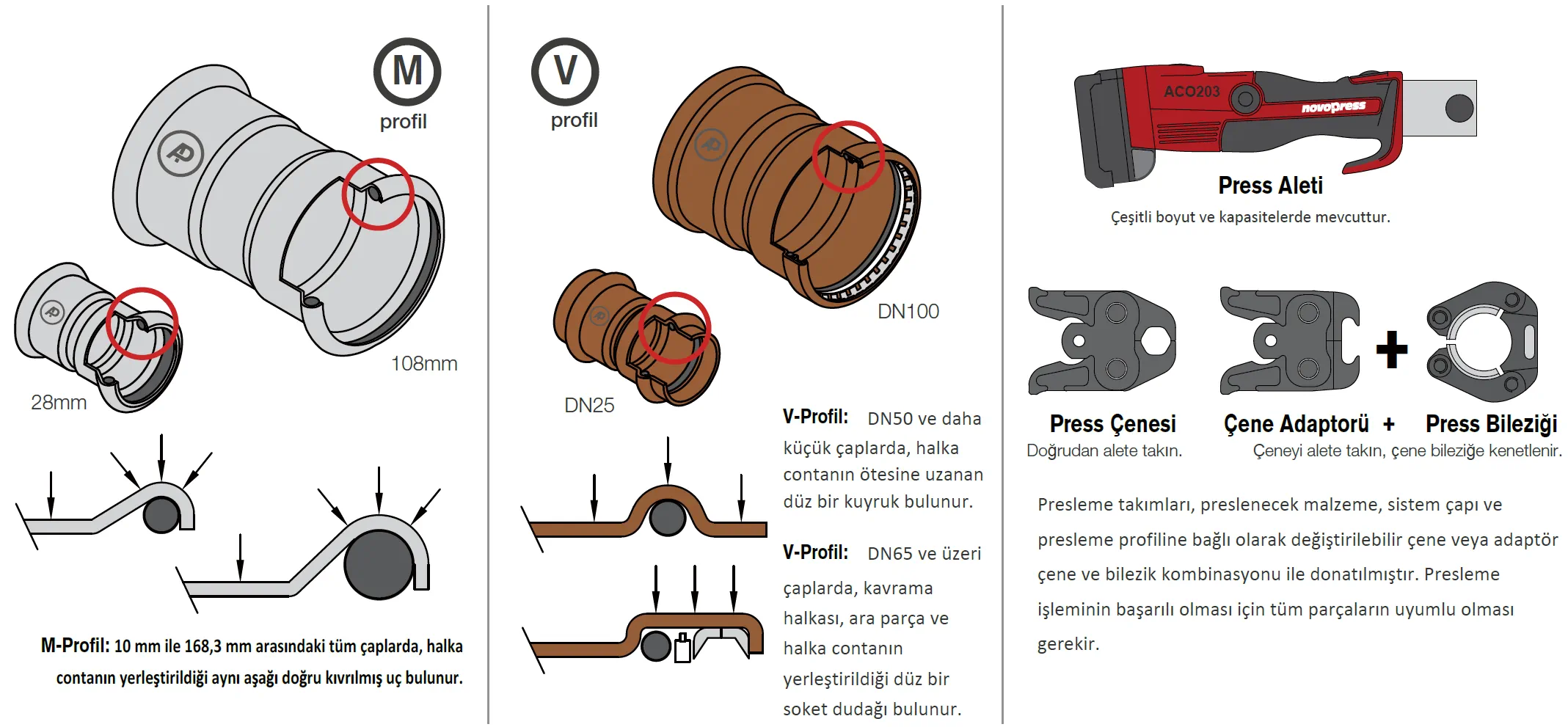 M
profil

108mm

28mm

M-Profil: 10 mm ile 168,3 mm arasındaki tüm çaplarda, halka contanın yerleştirildiği aynı aşağı doğru kıvrılmış uç bulunur.

V
profil

DN100

DN25

V-Profil: DN50 ve daha küçük çaplarda, halka contanın ötesine uzanan düz bir kuyruk bulunur.

V-Profil: DN65 ve üzeri çaplarda, kavrama halkası, ara parça ve halka contanın yerleştirildiği düz bir soket dudağı bulunur.

ACO203
novopress

Press Aleti
Çeşitli boyut ve kapasitelerde mevcuttur.

Press Çenesi
Doğrudan alete takın.

Çene Adaptorü + Press Bileziği
Çeneyi alete takın, çene bileziğe kenetlenir.

Presleme takımları, preslenecek malzeme, sistem çapı ve presleme profiline bağlı olarak değiştirilebilir çene veya adaptör çene ve bilezik kombinasyonu ile donatılmıştır. Presleme işleminin başarılı olması için tüm parçaların uyumlu olması gerekir.